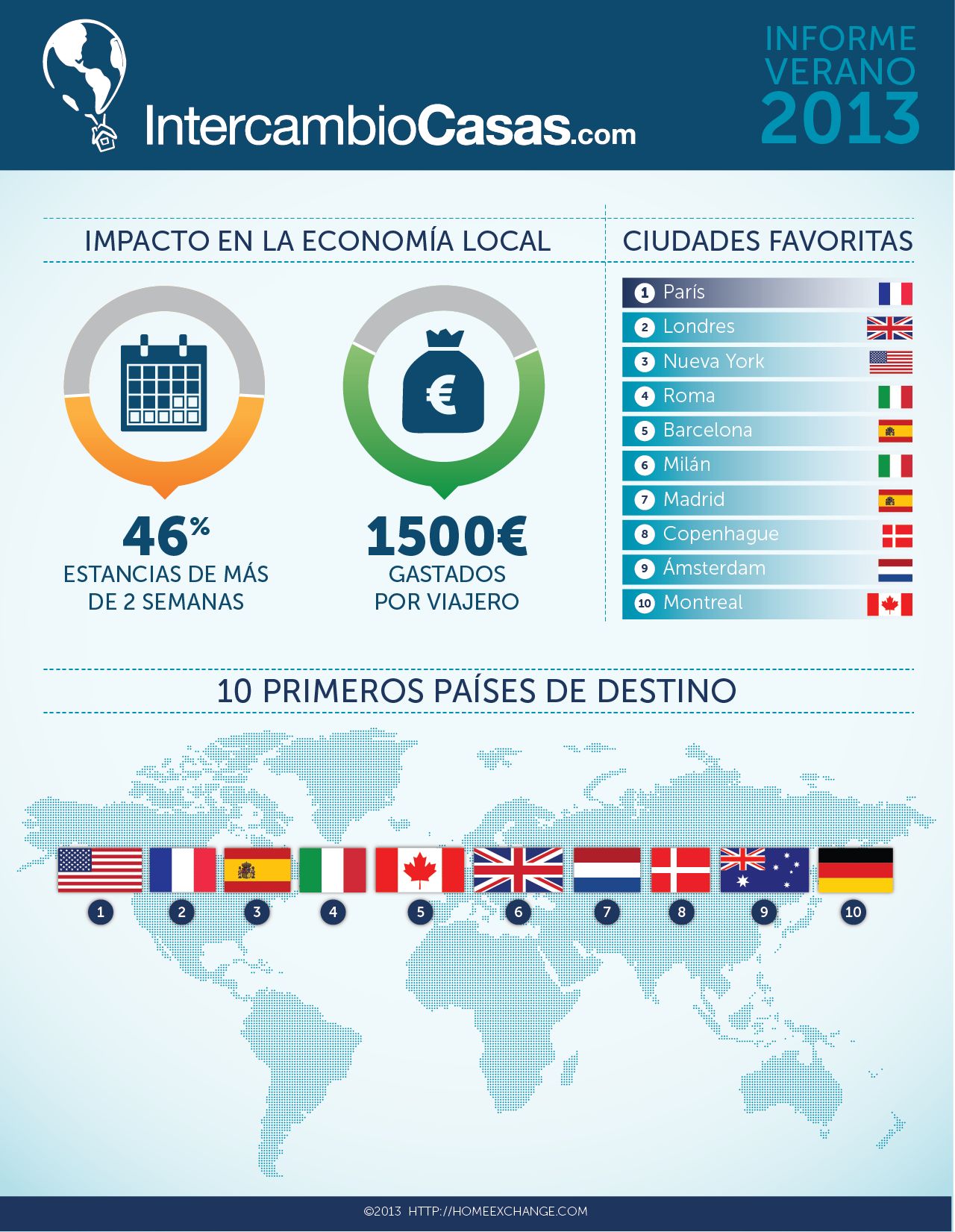 IntercambioCasas.com

INFORME VERANO 2013

IMPACTO EN LA ECONOMÍA LOCAL

€

46%
ESTANCIAS DE MÁS DE 2 SEMANAS

1500€
GASTADOS POR VIAJERO

CIUDADES FAVORITAS

1 París
2 Londres
3 Nueva York
4 Roma
5 Barcelona
6 Milán
7 Madrid
8 Copenhague
9 Ámsterdam
10 Montreal

10 PRIMEROS PAÍSES DE DESTINO

1 2 3 4 5 6 7 8 9 10

©2013 HTTP://HOMEEXCHANGE.COM